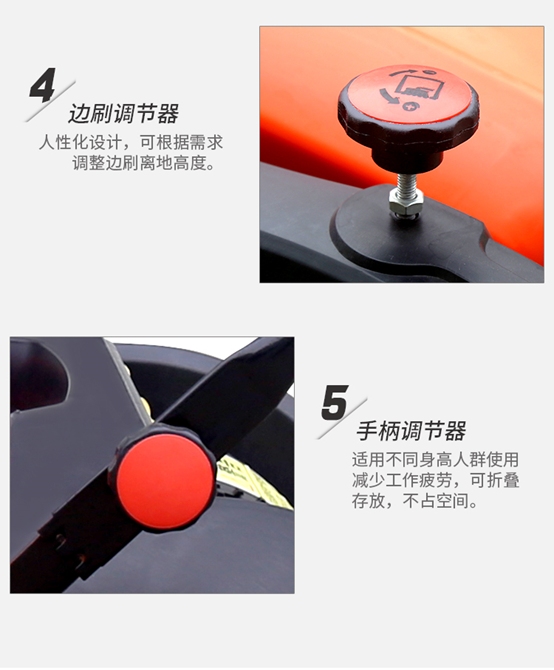 4

边刷调节器

人性化设计，可根据需求调整边刷离地高度。

5

手柄调节器

适用不同身高人群使用减少工作疲劳，可折叠存放，不占空间。